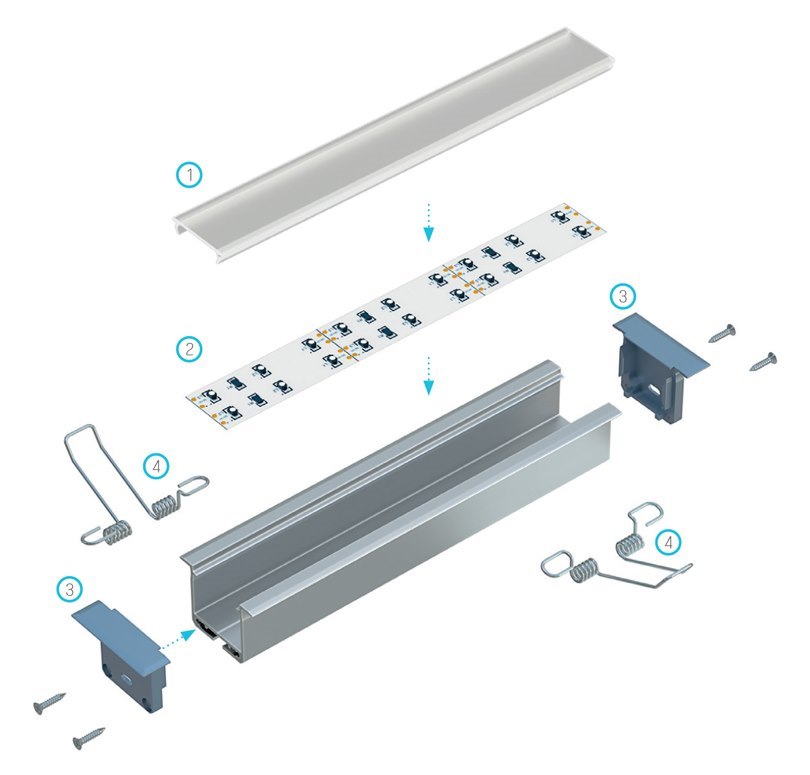 1

2

3

4

4

3